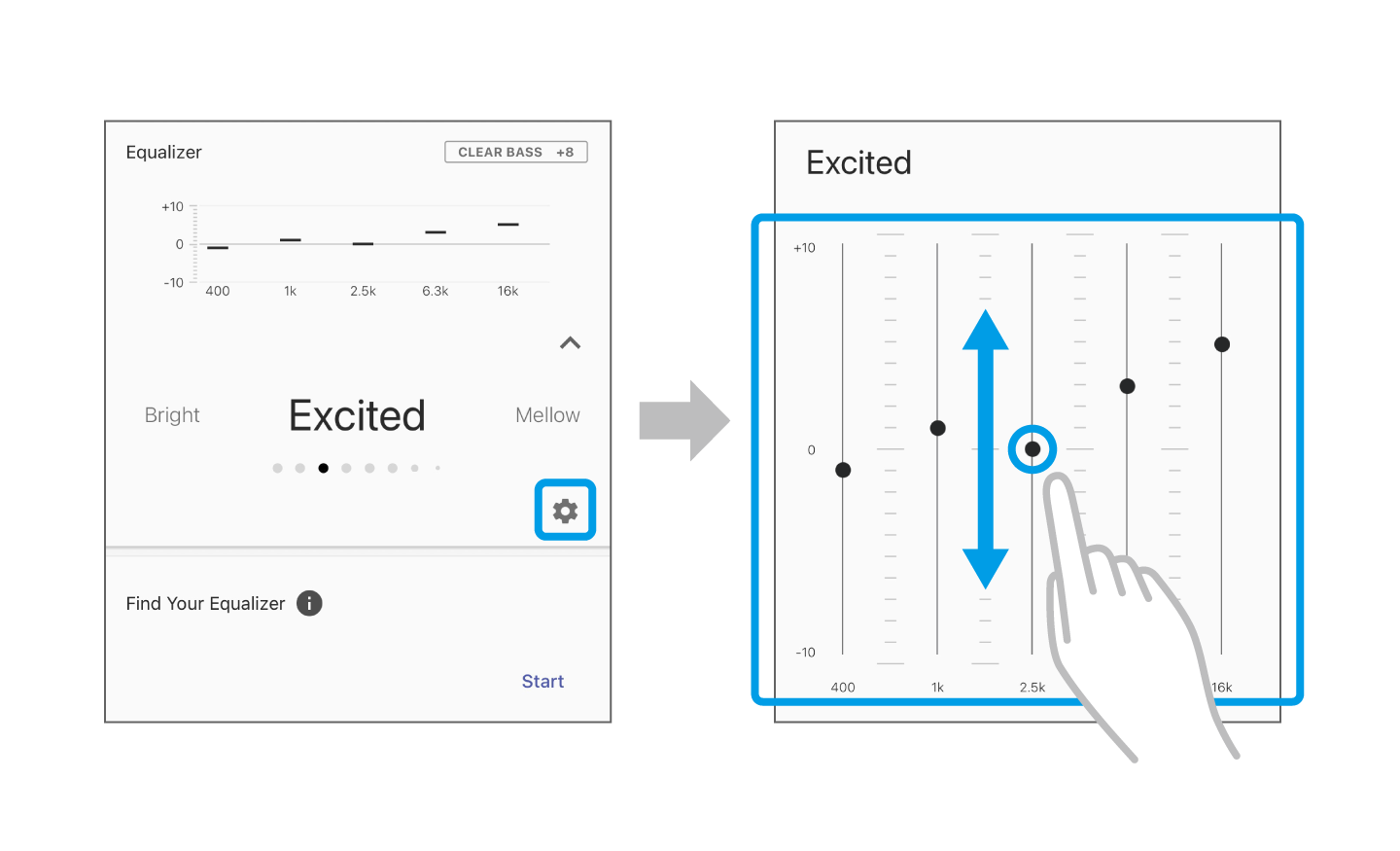 Equalizer

CLEAR BASS +8

+10
0
-10
400
1k
2.5k
6.3k
16k

Bright
Excited
Mellow

Find Your Equalizer

Start

Excited

+10
0
-10
400
1k
2.5k
16k