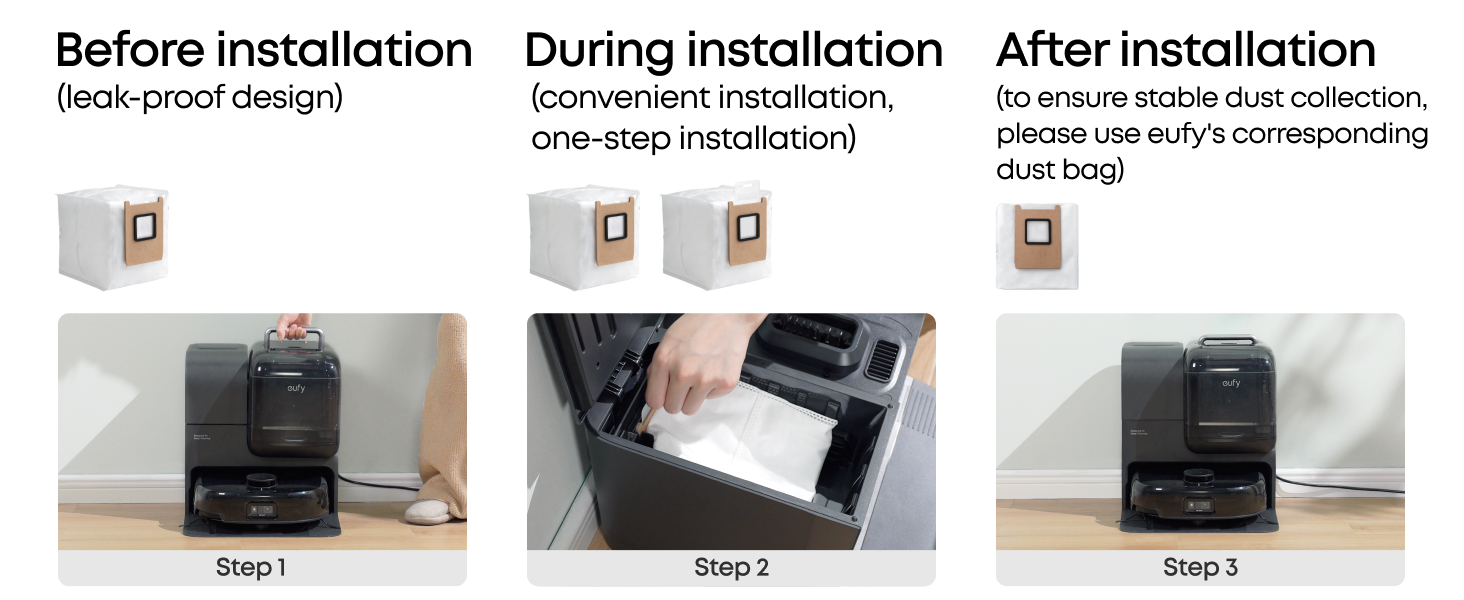 Before installation
(leak-proof design)

eufy

Step 1

During installation
(convenient installation, one-step installation)

Step 2

After installation
(to ensure stable dust collection, please use eufy's corresponding dust bag)

eufy

Step 3