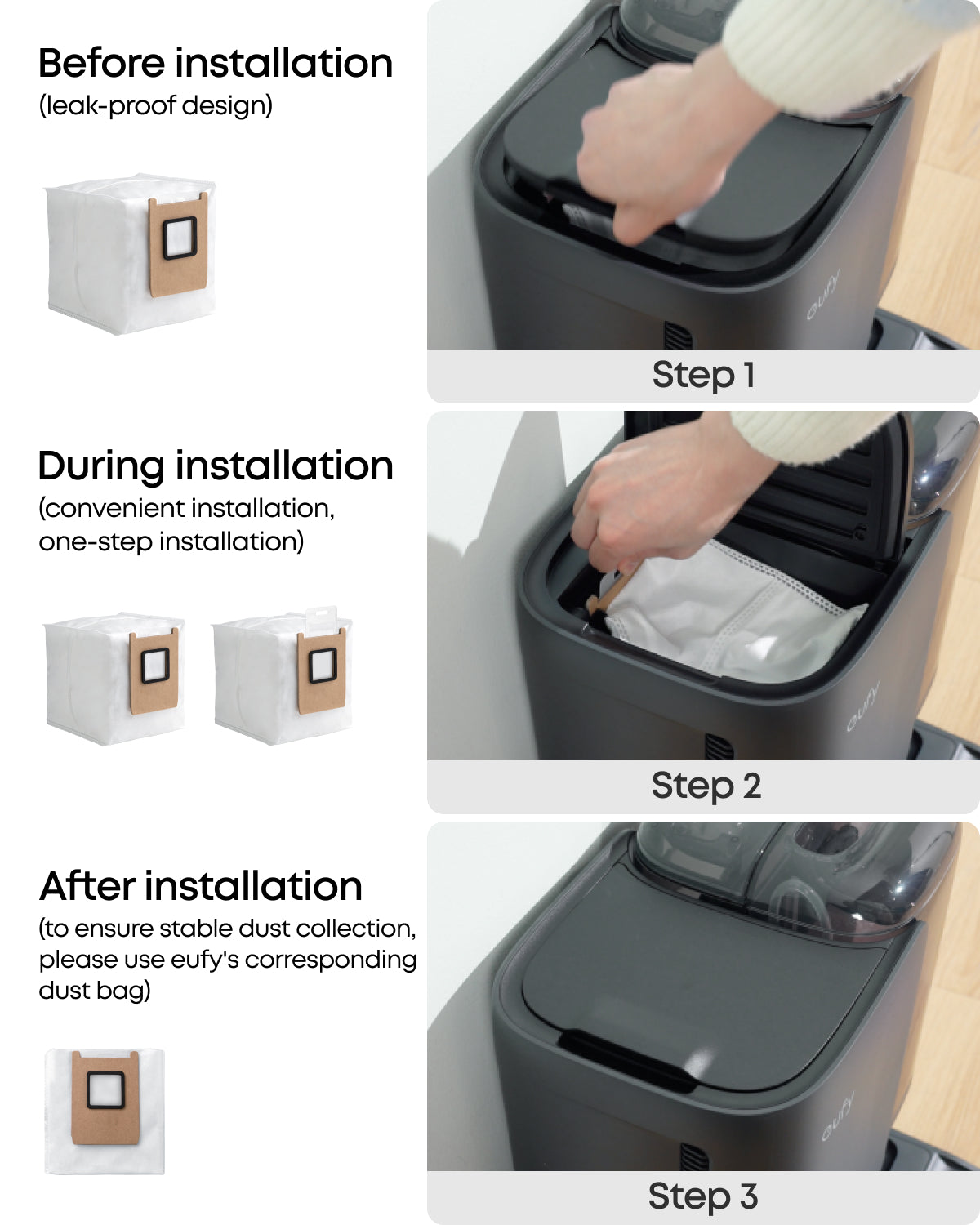 Before installation
(leak-proof design)

eufy

Step 1

During installation
(convenient installation, one-step installation)

eufy

Step 2

After installation
(to ensure stable dust collection, please use eufy's corresponding dust bag)

eufy

Step 3