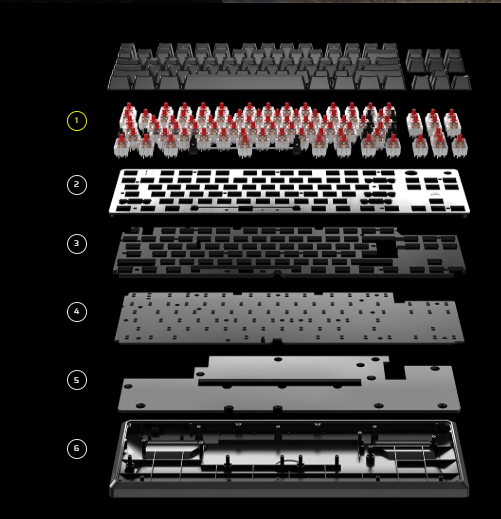 1

2

3

4

5

6