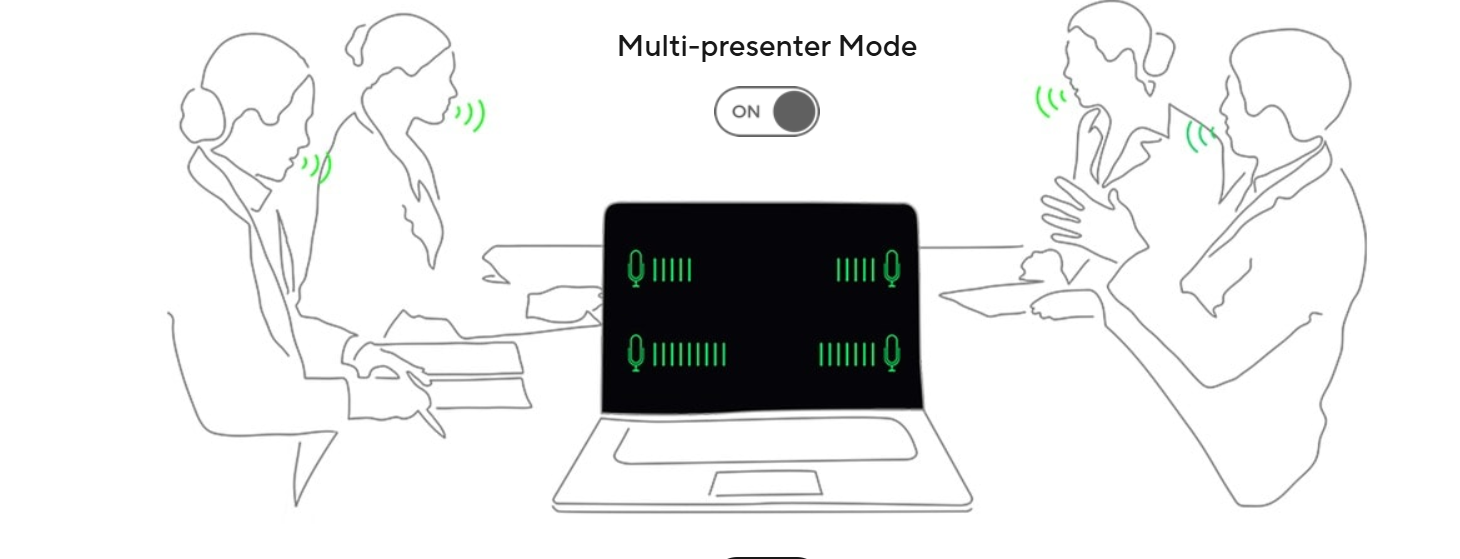 Multi-presenter Mode

ON